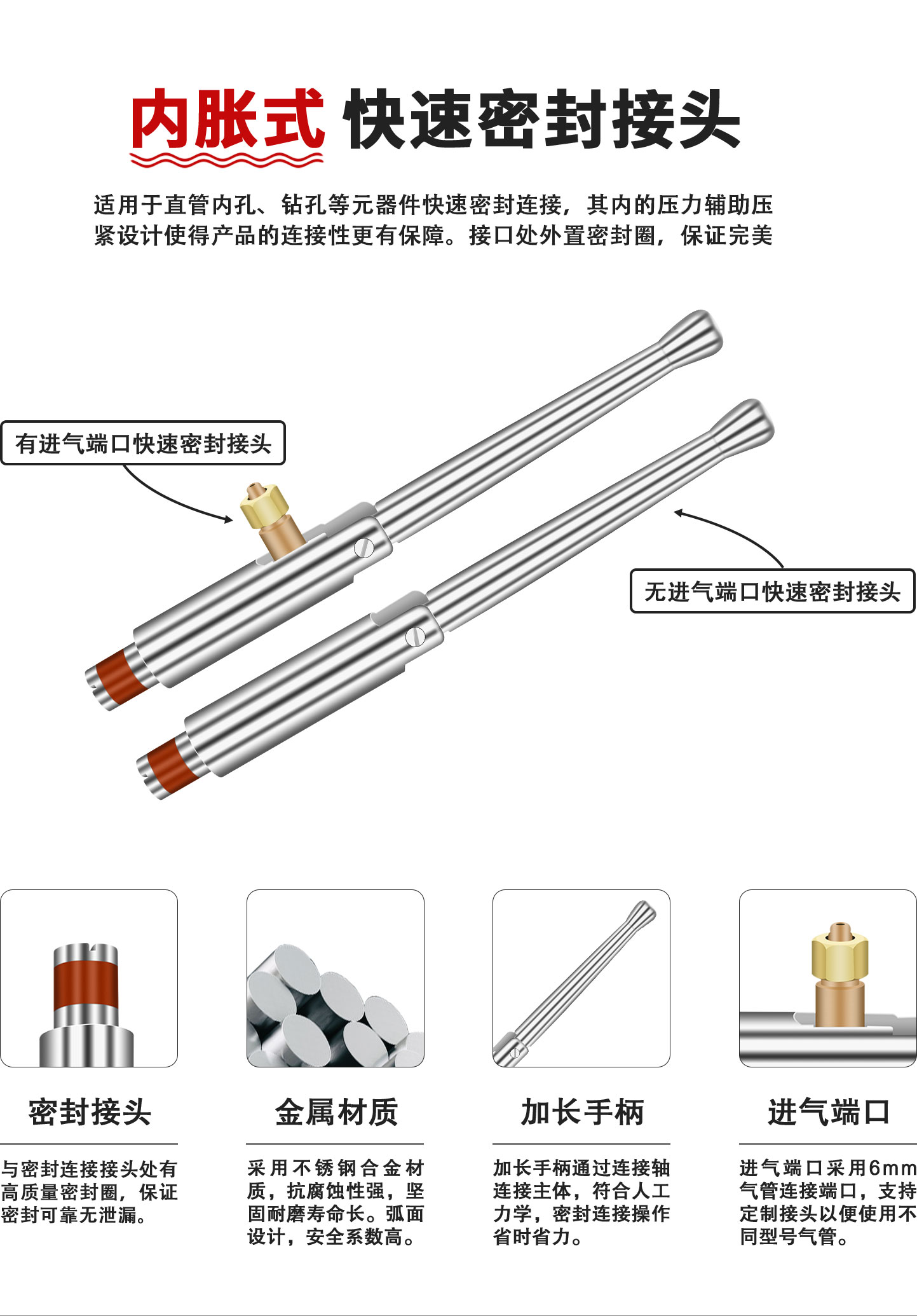 内胀式 快速密封接头

适用于直管内孔、钻孔等元器件快速密封连接，其内的压力辅助压紧设计使得产品的连接性更有保障。接口处外置密封圈，保证完美

有进气端口快速密封接头

无进气端口快速密封接头

密封接头

与密封连接接头处有高质量密封圈，保证密封可靠无泄漏。

金属材质

采用不锈钢合金材质，抗腐蚀性强，坚固耐磨寿命长。弧面设计，安全系数高。

加长手柄

加长手柄通过连接轴连接主体，符合人工力学，密封连接操作省时省力。

进气端口

进气端口采用6mm气管连接端口，支持定制接头以便使用不同型号气管。